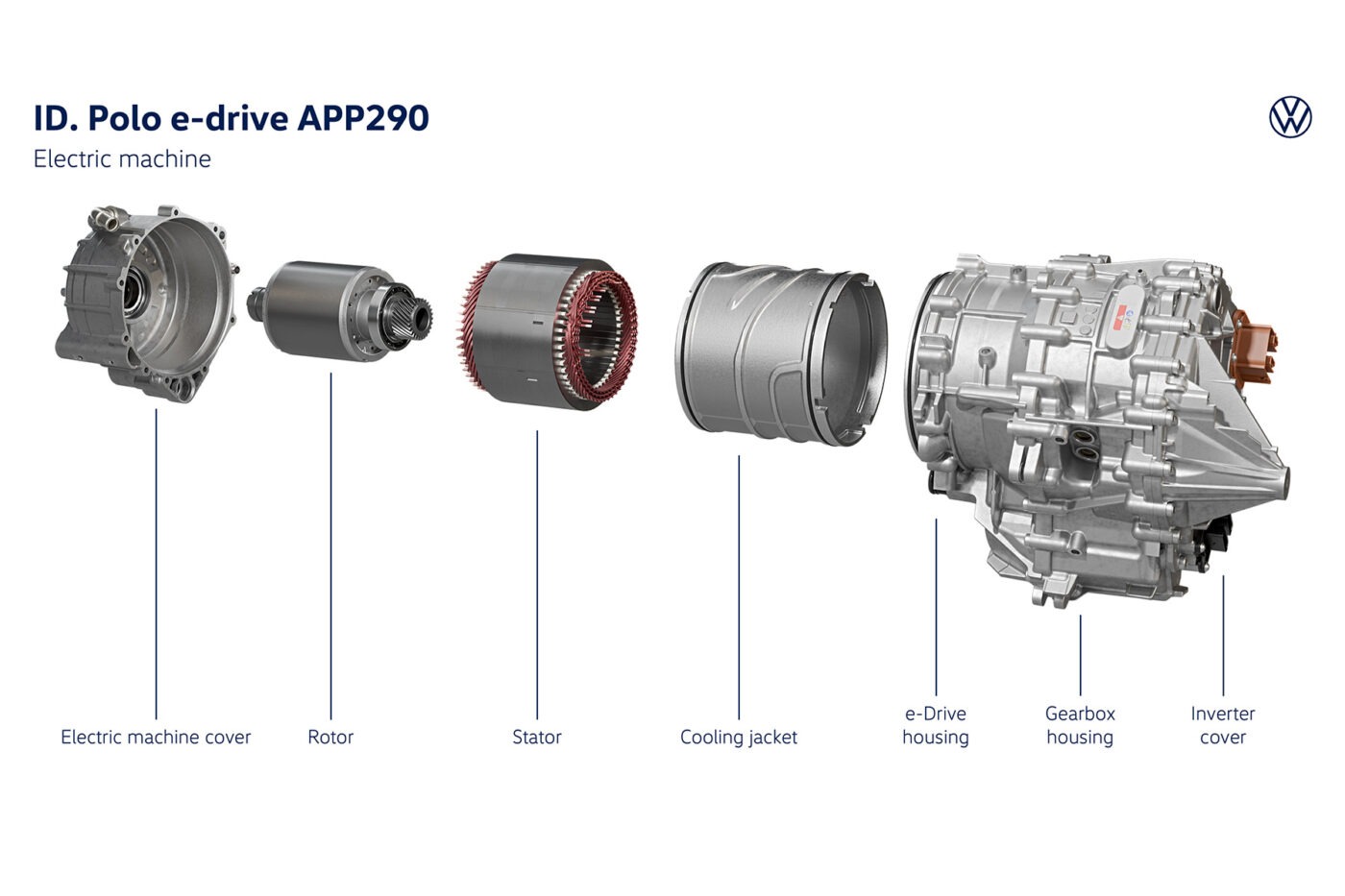 ID. Polo e-drive APP290
Electric machine

Electric machine cover

Rotor

Stator

Cooling jacket

e-Drive housing

Gearbox housing

Inverter cover